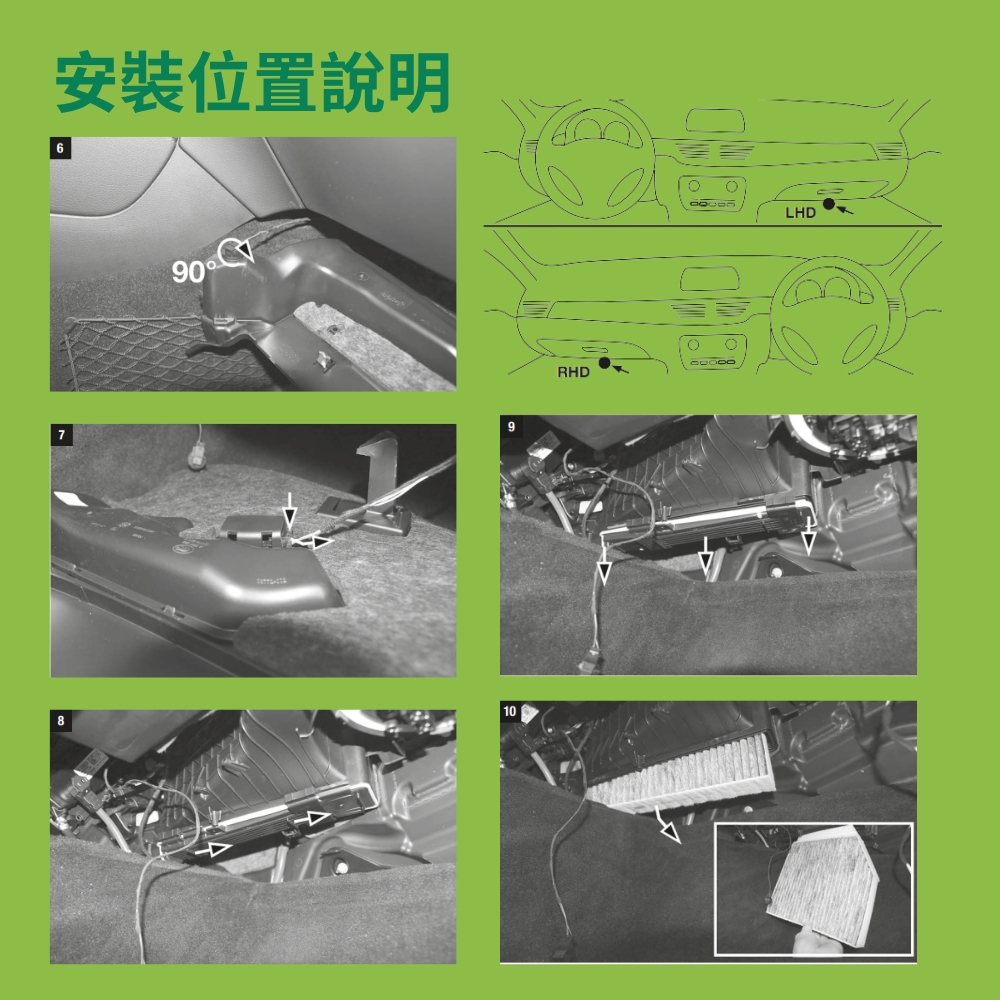 安裝位置說明

6

90°

LHD

RHD

7

9

8

10